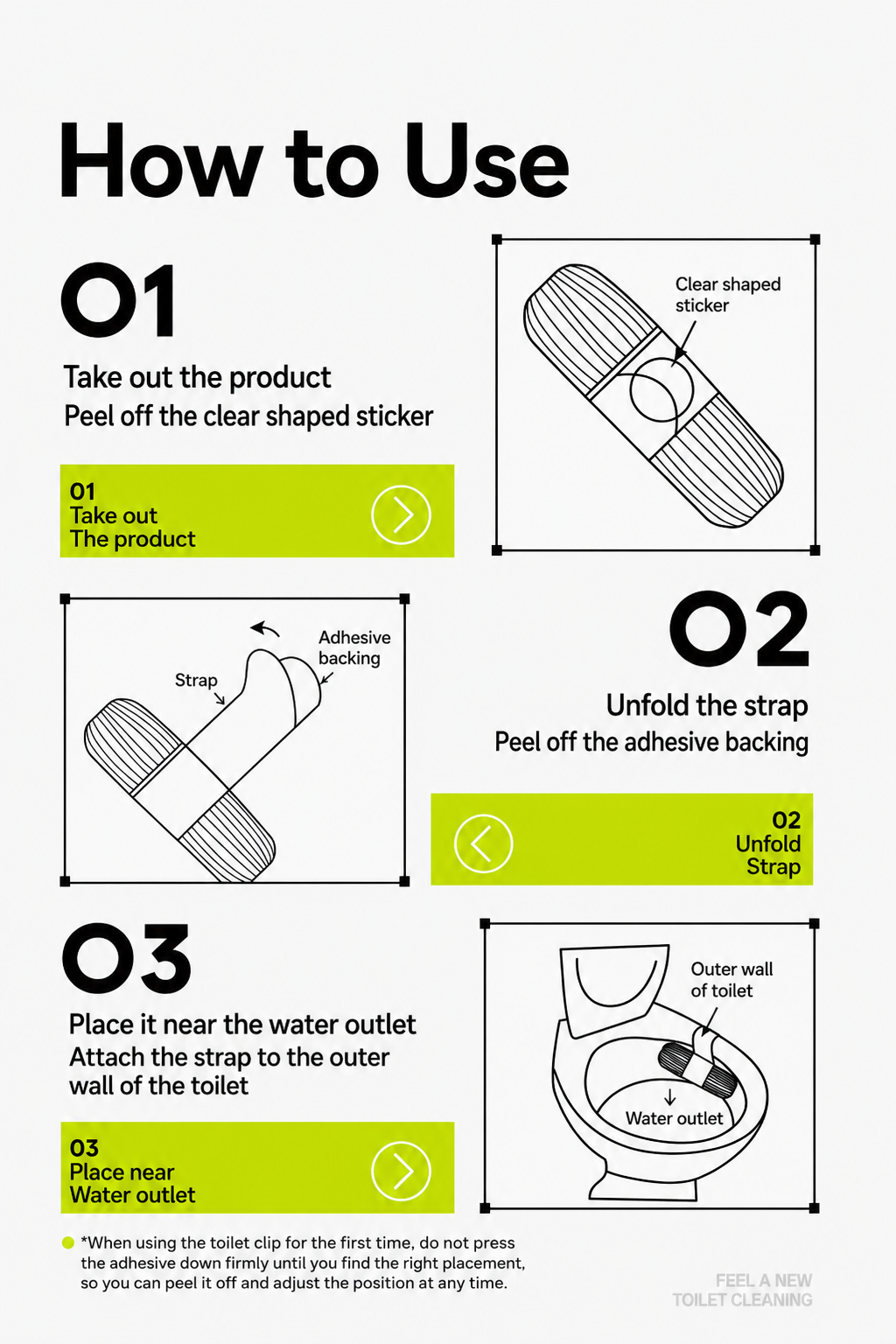 How to Use

01

Take out the product
Peel off the clear shaped sticker

01
Take out
The product

Clear shaped sticker

Strap

Adhesive backing

02

Unfold the strap
Peel off the adhesive backing

02
Unfold
Strap

03

Place it near the water outlet
Attach the strap to the outer wall of the toilet

03
Place near
Water outlet

Outer wall of toilet

Water outlet

*When using the toilet clip for the first time, do not press the adhesive down firmly until you find the right placement, so you can peel it off and adjust the position at any time.

FEEL A NEW
TOILET CLEANING