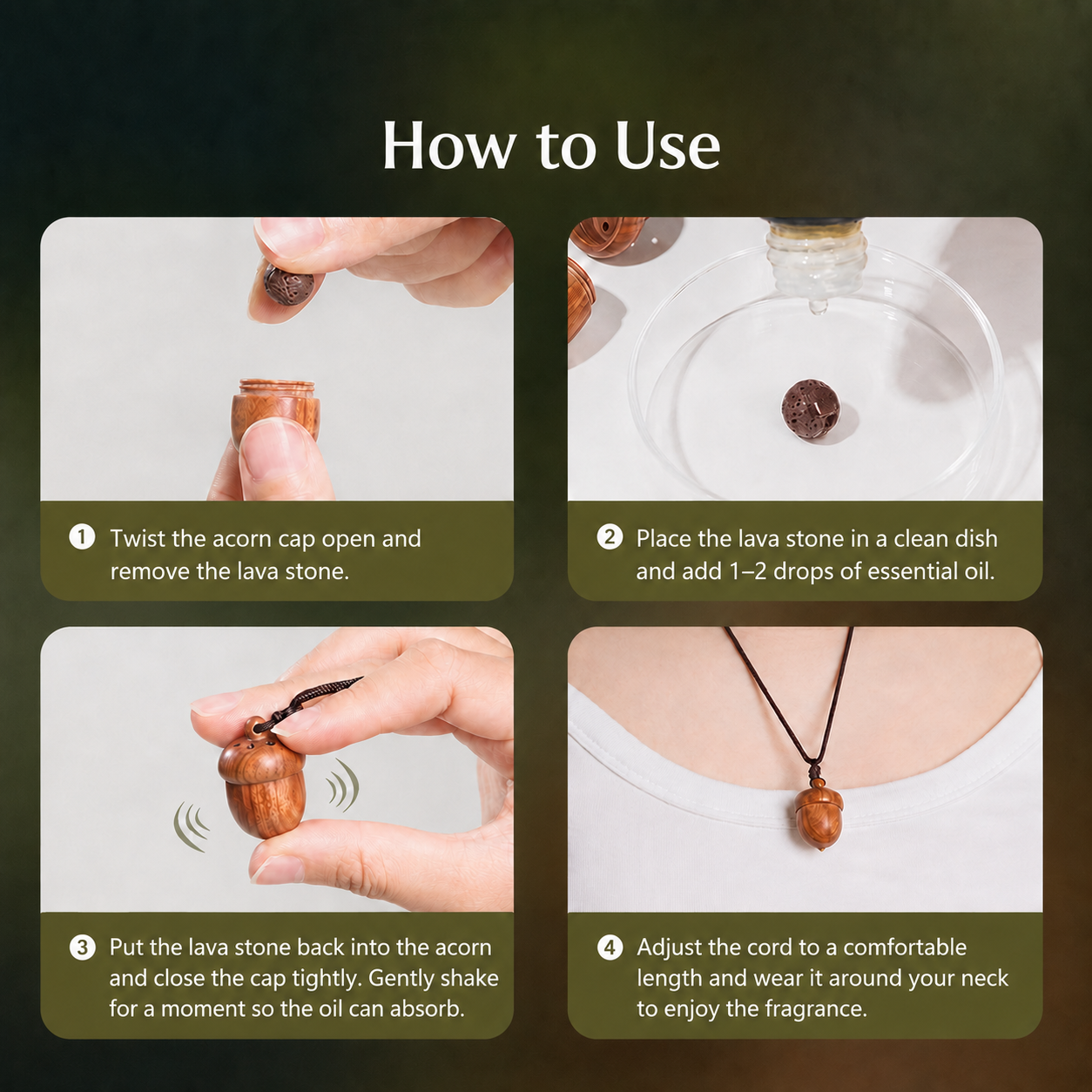 How to Use

1 Twist the acorn cap open and remove the lava stone.

2 Place the lava stone in a clean dish and add 1–2 drops of essential oil.

3 Put the lava stone back into the acorn and close the cap tightly. Gently shake for a moment so the oil can absorb.

4 Adjust the cord to a comfortable length and wear it around your neck to enjoy the fragrance.